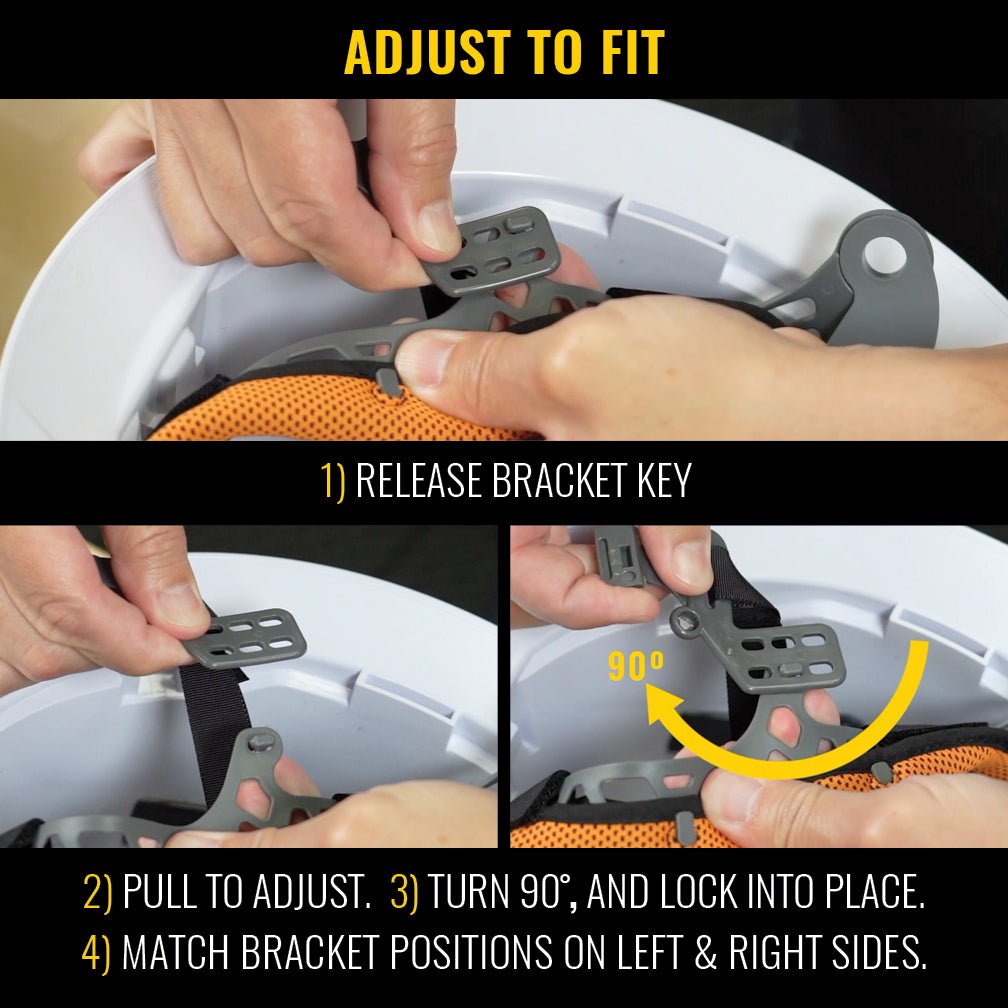 ADJUST TO FIT

1) RELEASE BRACKET KEY

90°

2) PULL TO ADJUST. 3) TURN 90°, AND LOCK INTO PLACE.
4) MATCH BRACKET POSITIONS ON LEFT & RIGHT SIDES.